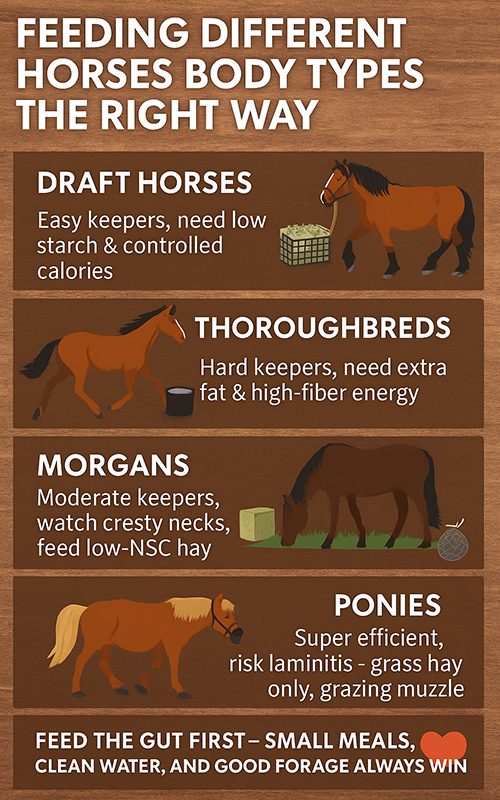 FEEDING DIFFERENT HORSES BODY TYPES THE RIGHT WAY

DRAFT HORSES
Easy keepers, need low starch & controlled calories

THOROUGHBREDS
Hard keepers, need extra fat & high-fiber energy

MORGANS
Moderate keepers, watch cresty necks, feed low-NSC hay

PONIES
Super efficient, risk laminitis - grass hay only, grazing muzzle

FEED THE GUT FIRST – SMALL MEALS, CLEAN WATER, AND GOOD FORAGE ALWAYS WIN